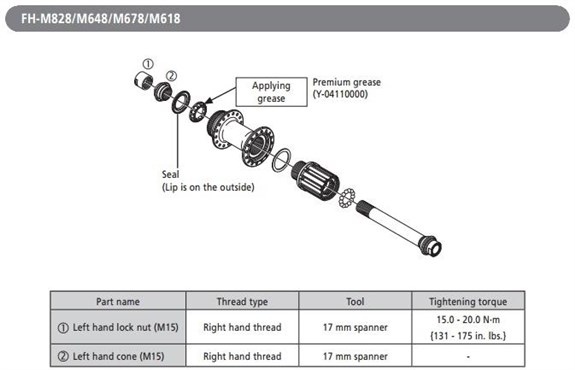 FH-M828/M648/M678/M618

①

②

Applying grease

Premium grease (Y-04110000)

Seal (Lip is on the outside)

| Part name | Thread type | Tool | Tightening torque |
|---|---|---|---|
| ① Left hand lock nut (M15) | Right hand thread | 17 mm spanner | 15.0 - 20.0 N·m {131 - 175 in. lbs.} |
| ② Left hand cone (M15) | Right hand thread | 17 mm spanner | - |